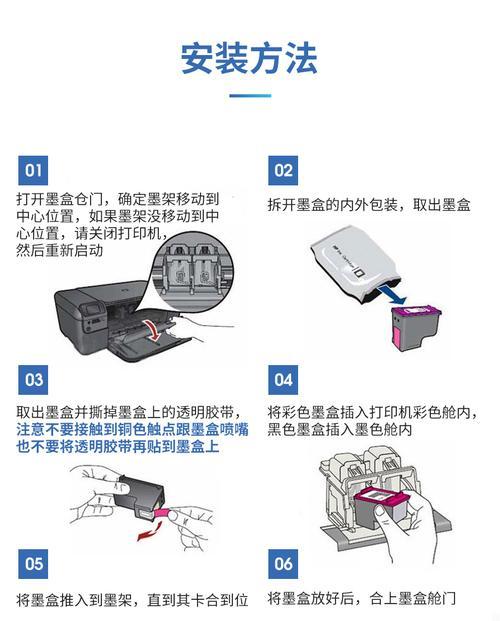 安装方法

01

打开墨盒仓门，确定墨架移动到中心位置，如果墨架没移动到中心位置，请关闭打印机，然后重新启动

02

拆开墨盒的内外包装，取出墨盒

03

取出墨盒并撕掉墨盒上的透明胶带，注意不要接触到铜色触点跟墨盒喷嘴也不要将透明胶带再贴到墨盒上

04

将彩色墨盒插入打印机彩色舱内，黑色墨盒插入墨色舱内

05

将墨盒推入到墨架，直到其卡合到位

06

将墨盒放好后，合上墨盒舱门